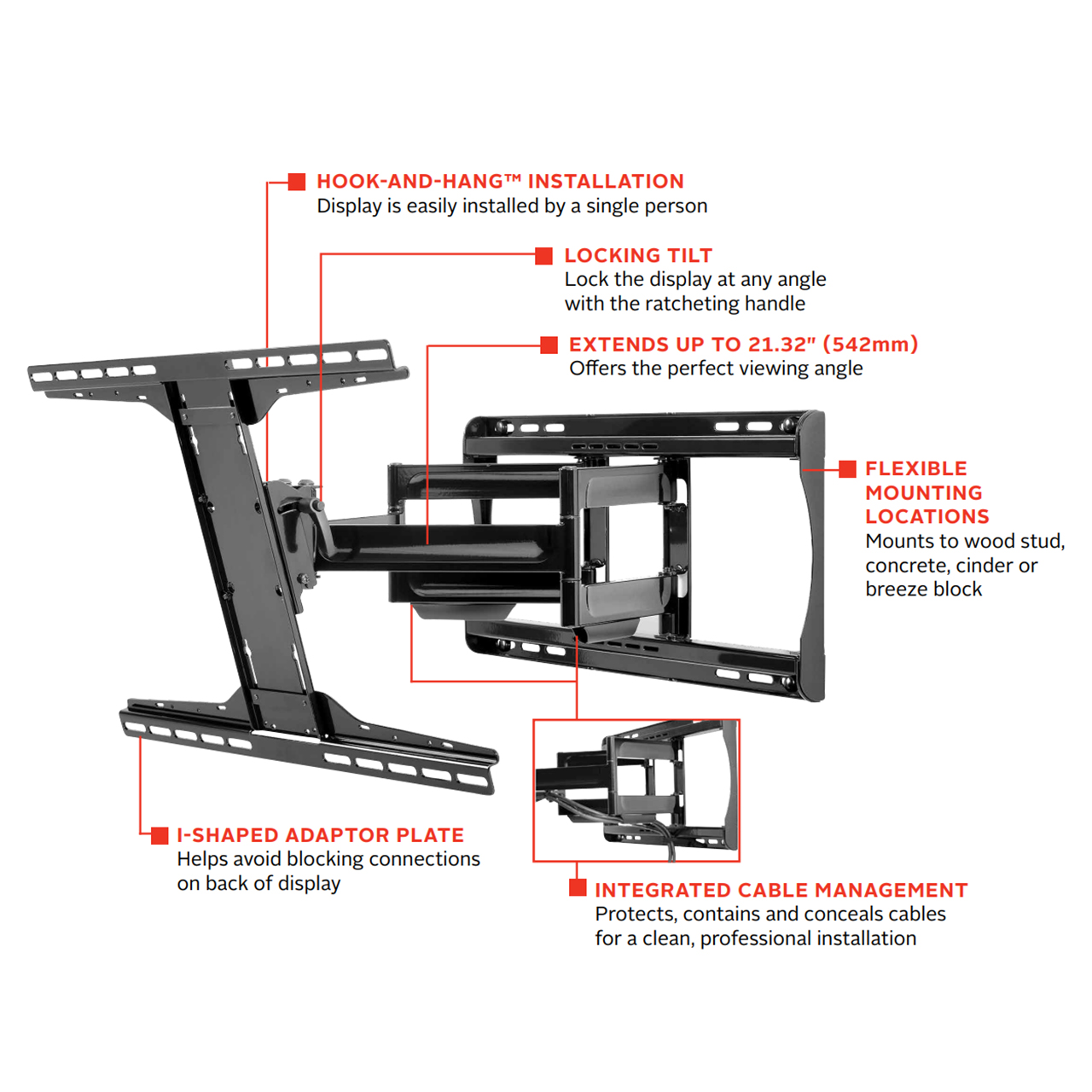 HOOK-AND-HANG™ INSTALLATION
Display is easily installed by a single person

LOCKING TILT
Lock the display at any angle with the ratcheting handle

EXTENDS UP TO 21.32" (542mm)
Offers the perfect viewing angle

FLEXIBLE MOUNTING LOCATIONS
Mounts to wood stud, concrete, cinder or breeze block

I-SHAPED ADAPTOR PLATE
Helps avoid blocking connections on back of display

INTEGRATED CABLE MANAGEMENT
Protects, contains and conceals cables for a clean, professional installation