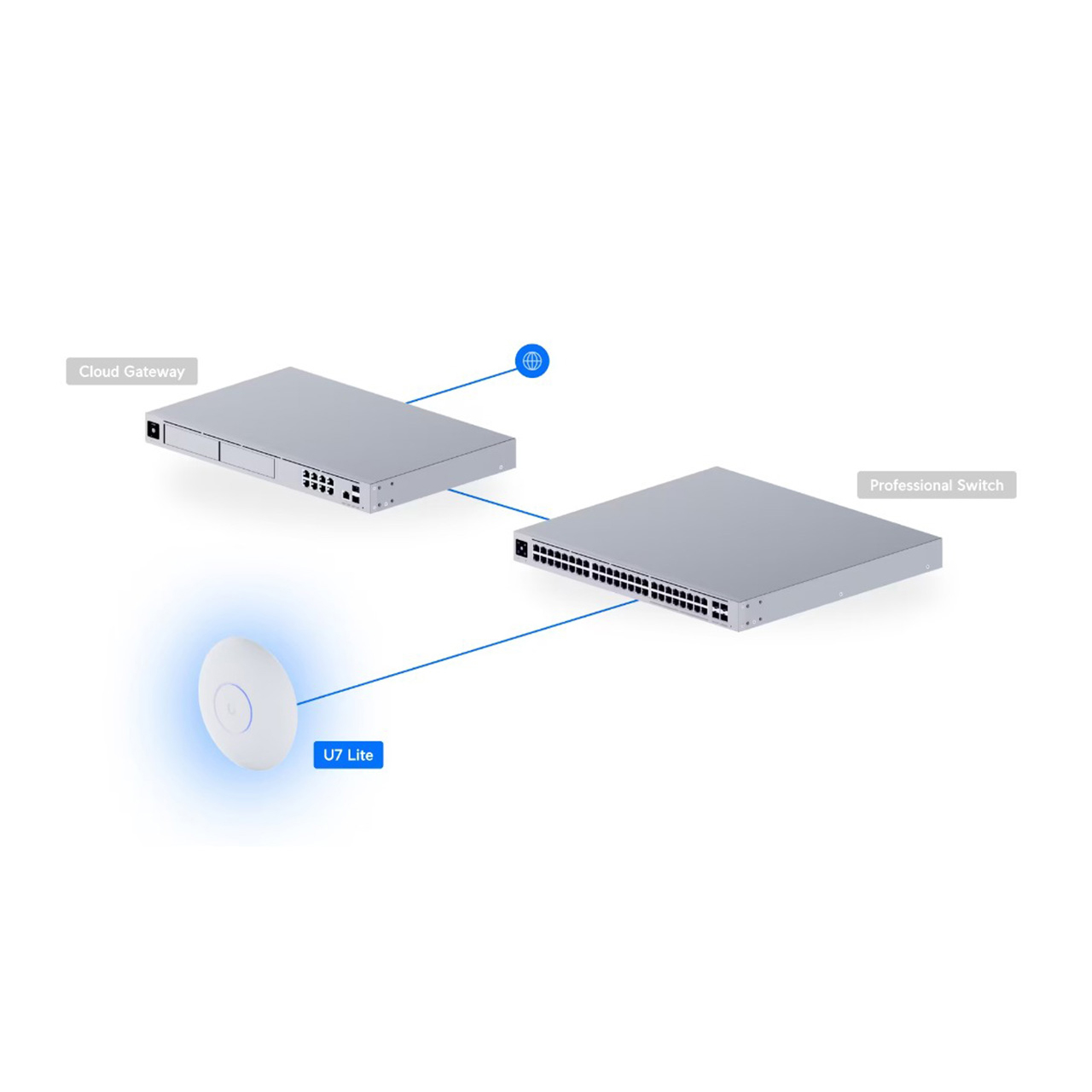 Cloud Gateway

Professional Switch

U7 Lite